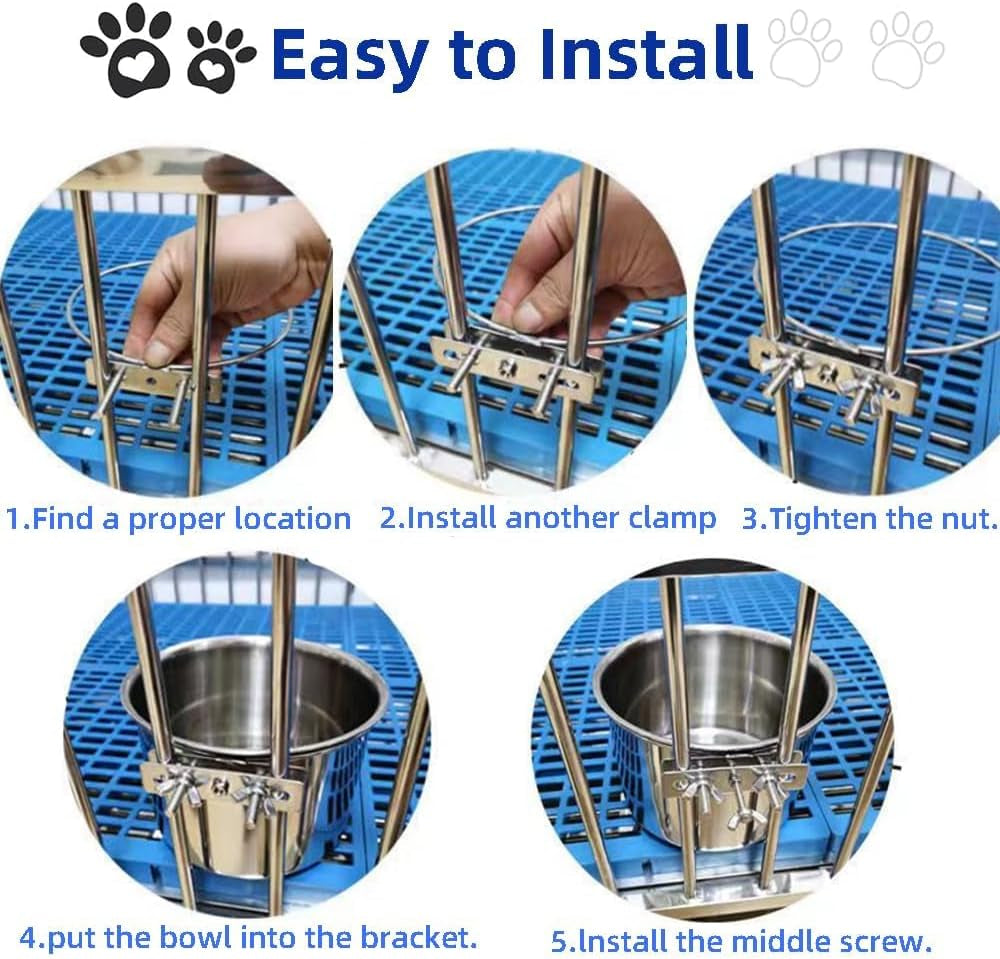 Easy to Install

1.Find a proper location

2.Install another clamp

3.Tighten the nut.

4.put the bowl into the bracket.

5.Install the middle screw.