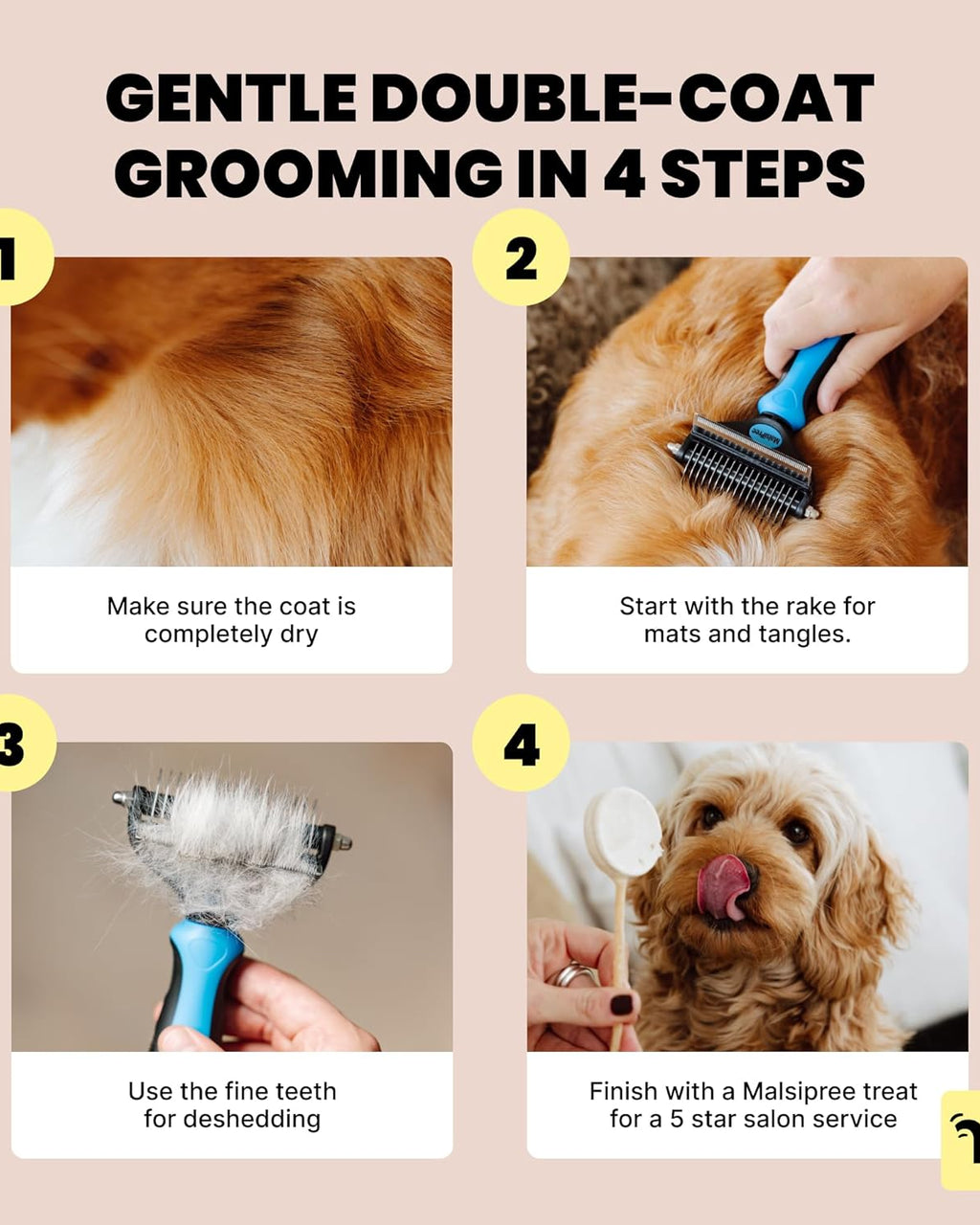 GENTLE DOUBLE-COAT GROOMING IN 4 STEPS

1

Make sure the coat is completely dry

2

Start with the rake for mats and tangles.

3

Use the fine teeth for deshedding

4

Finish with a Malsipree treat for a 5 star salon service